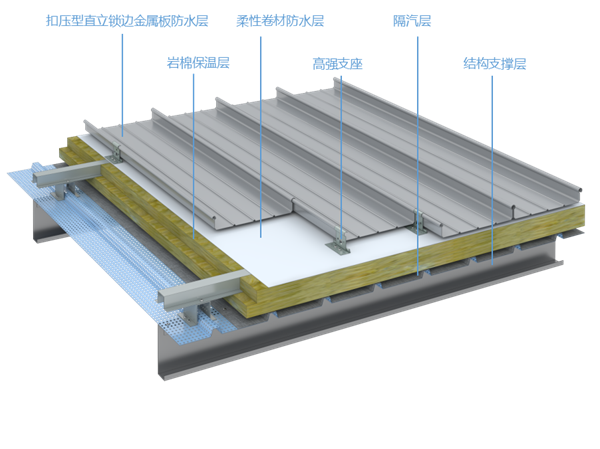 扣压型直立锁边金属板防水层
柔性卷材防水层
隔汽层
岩棉保温层
高强支座
结构支撑层